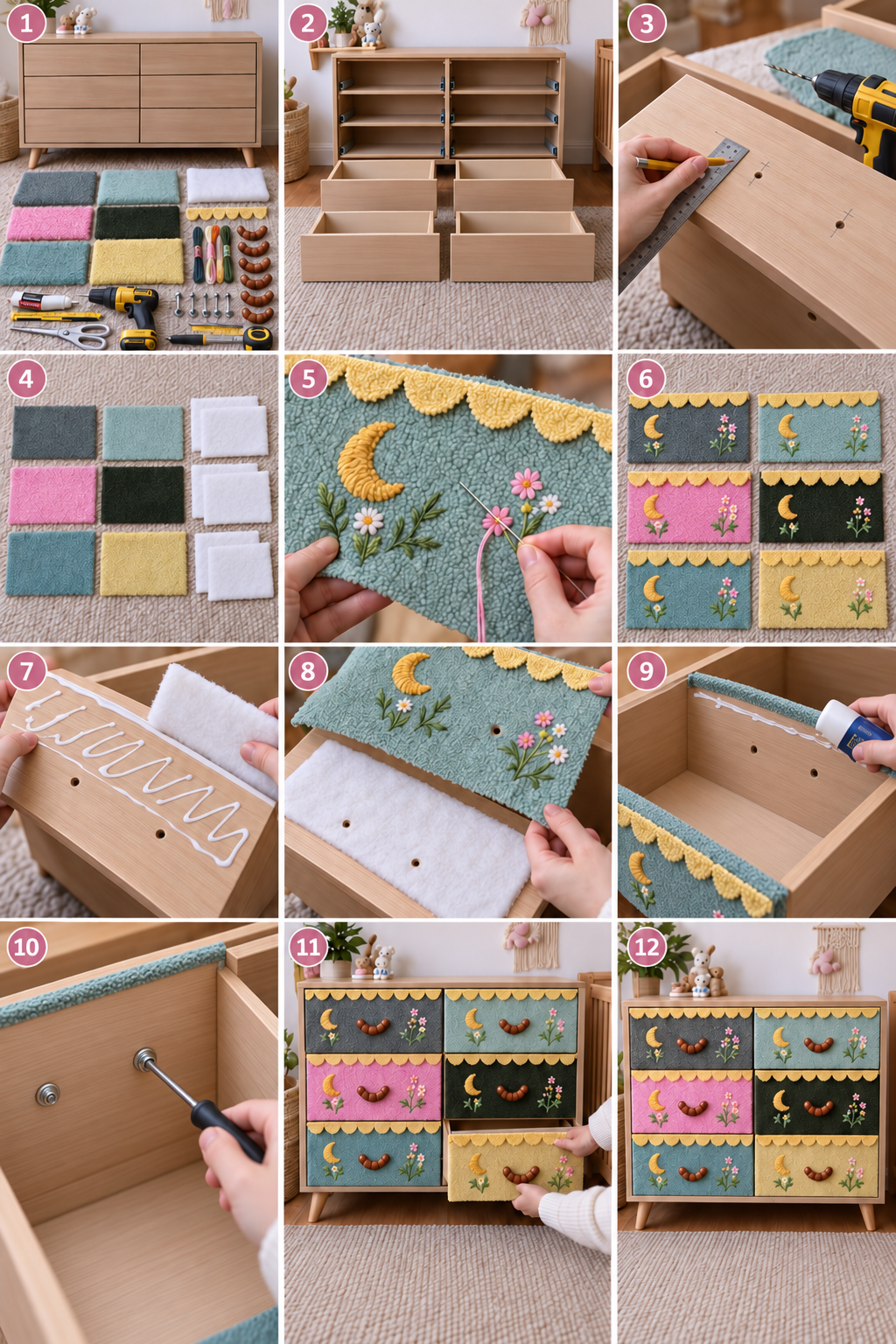 1

2

3

4

5

6

7

8

9

10

11

12