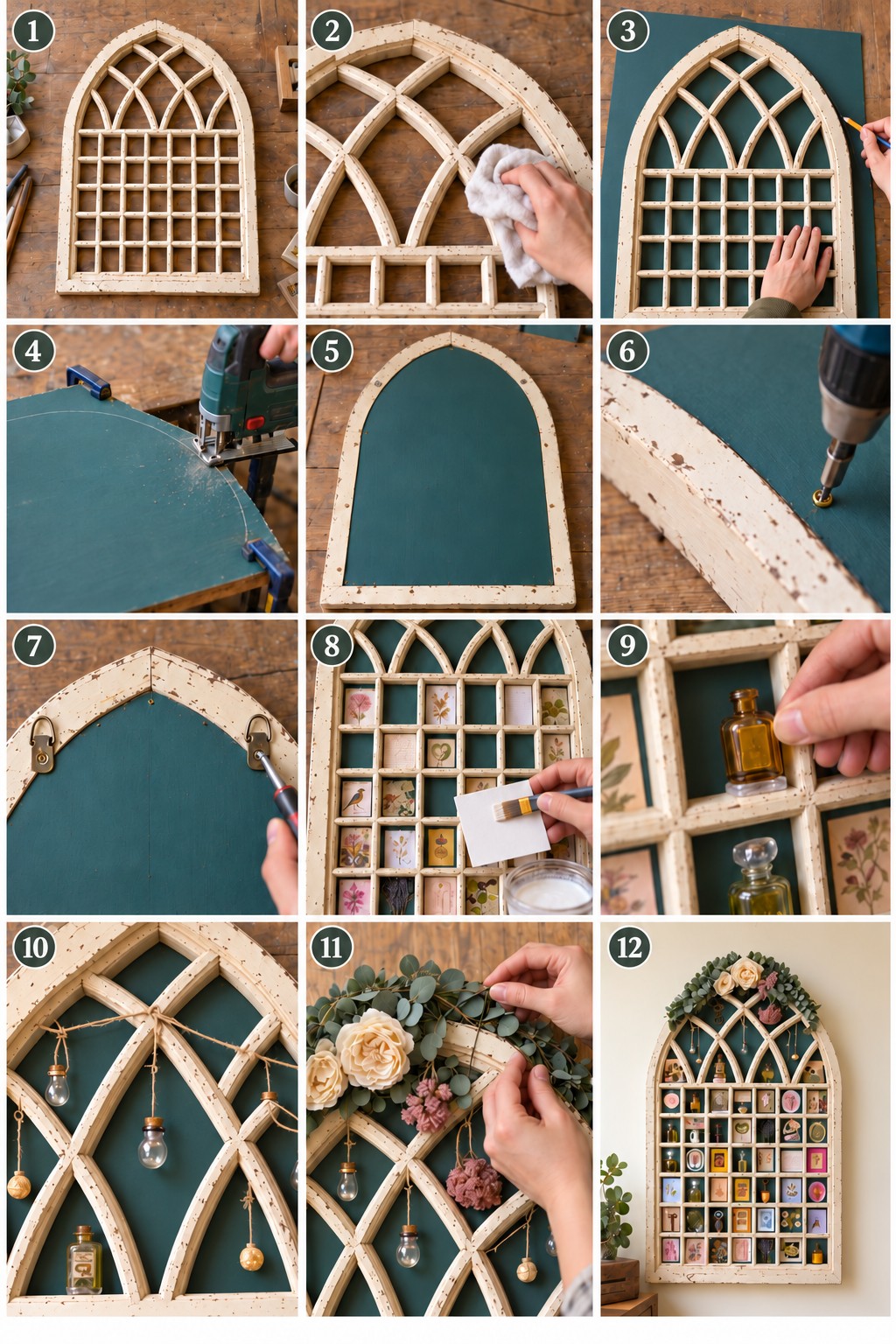 1

2

3

4

5

6

7

8

9

10

11

12