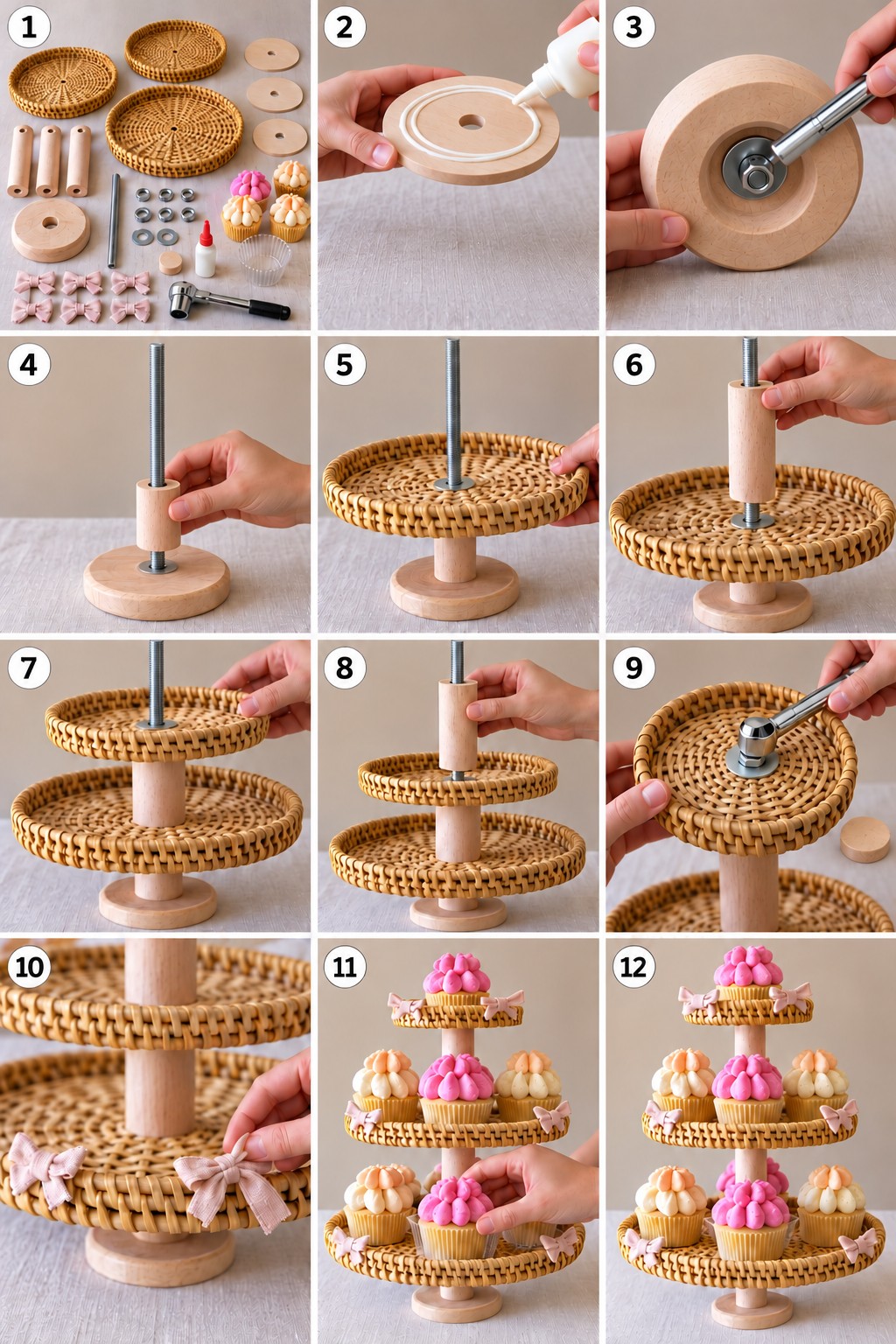 1

2

3

4

5

6

7

8

9

10

11

12