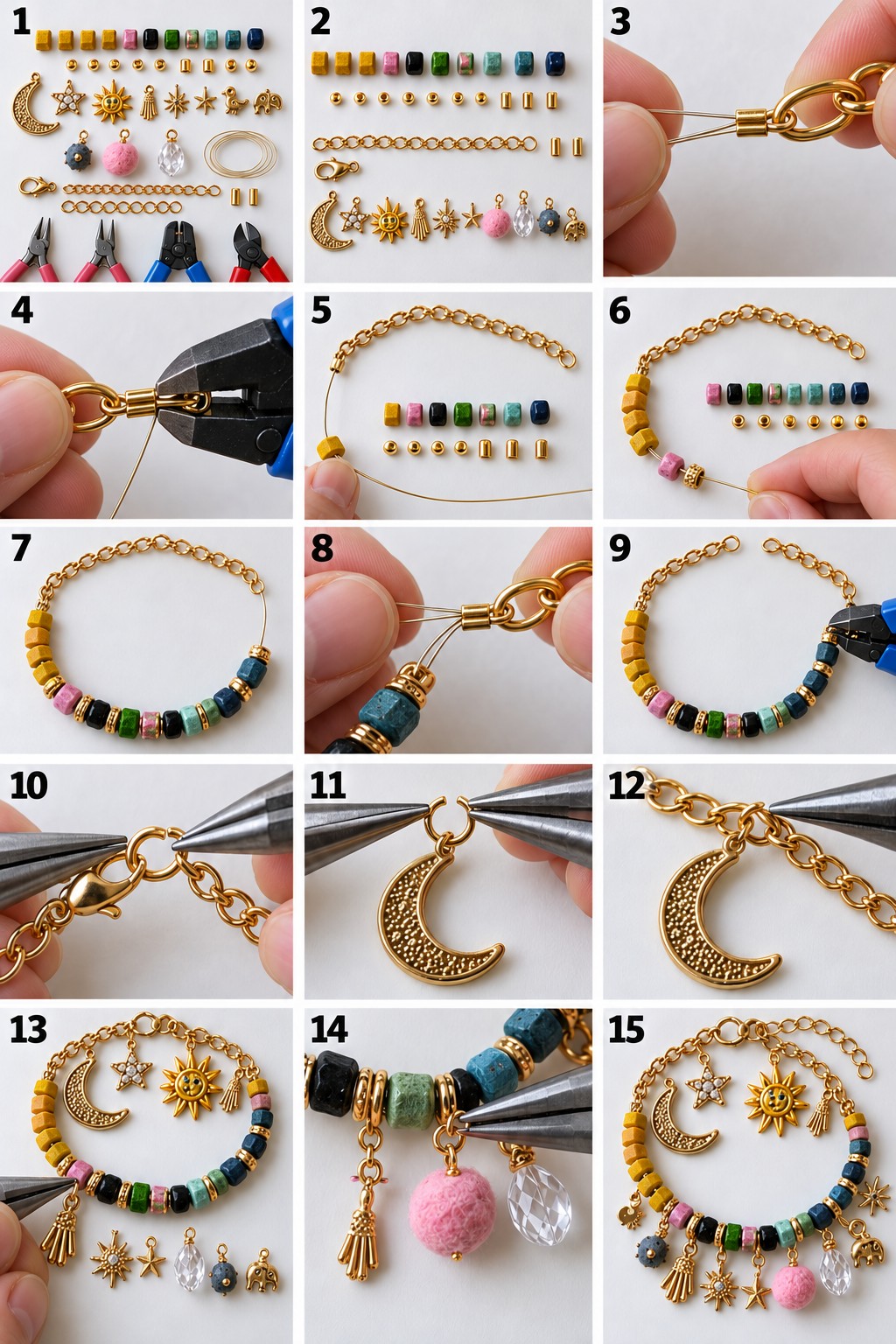 1

2

3

4

5

6

7

8

9

10

11

12

13

14

15