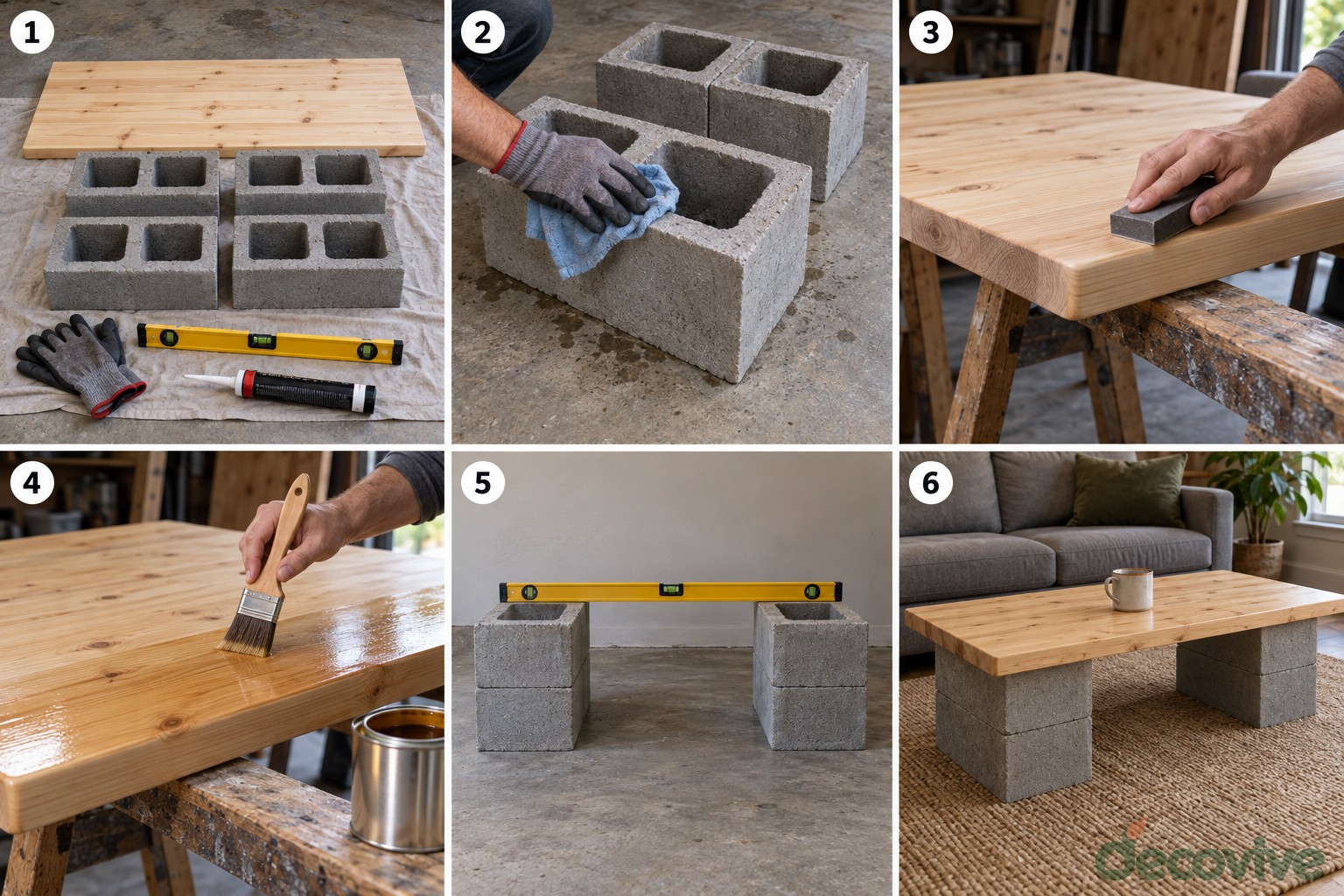 1

2

3

4

5

6

decovive