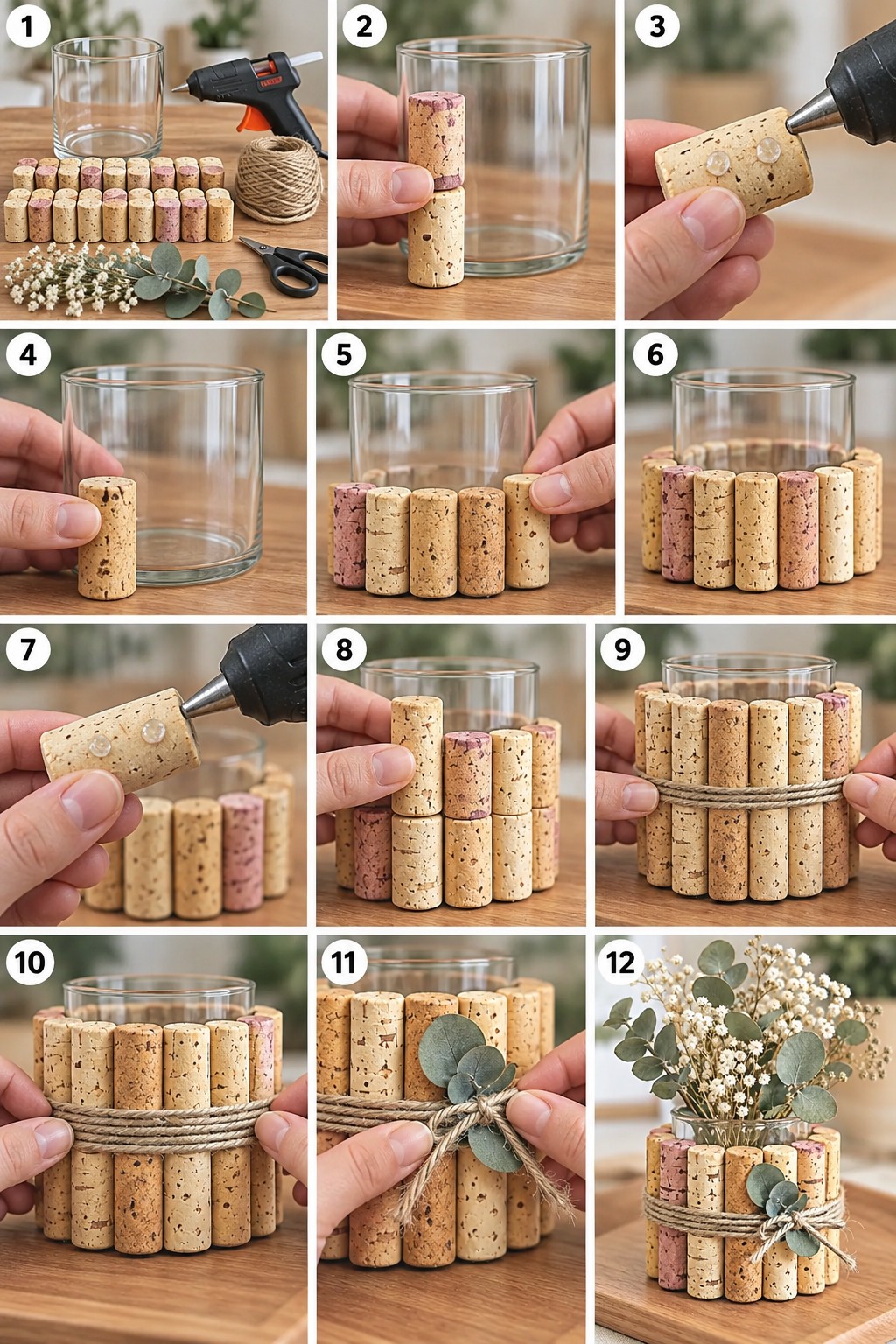 1

2

3

4

5

6

7

8

9

10

11

12